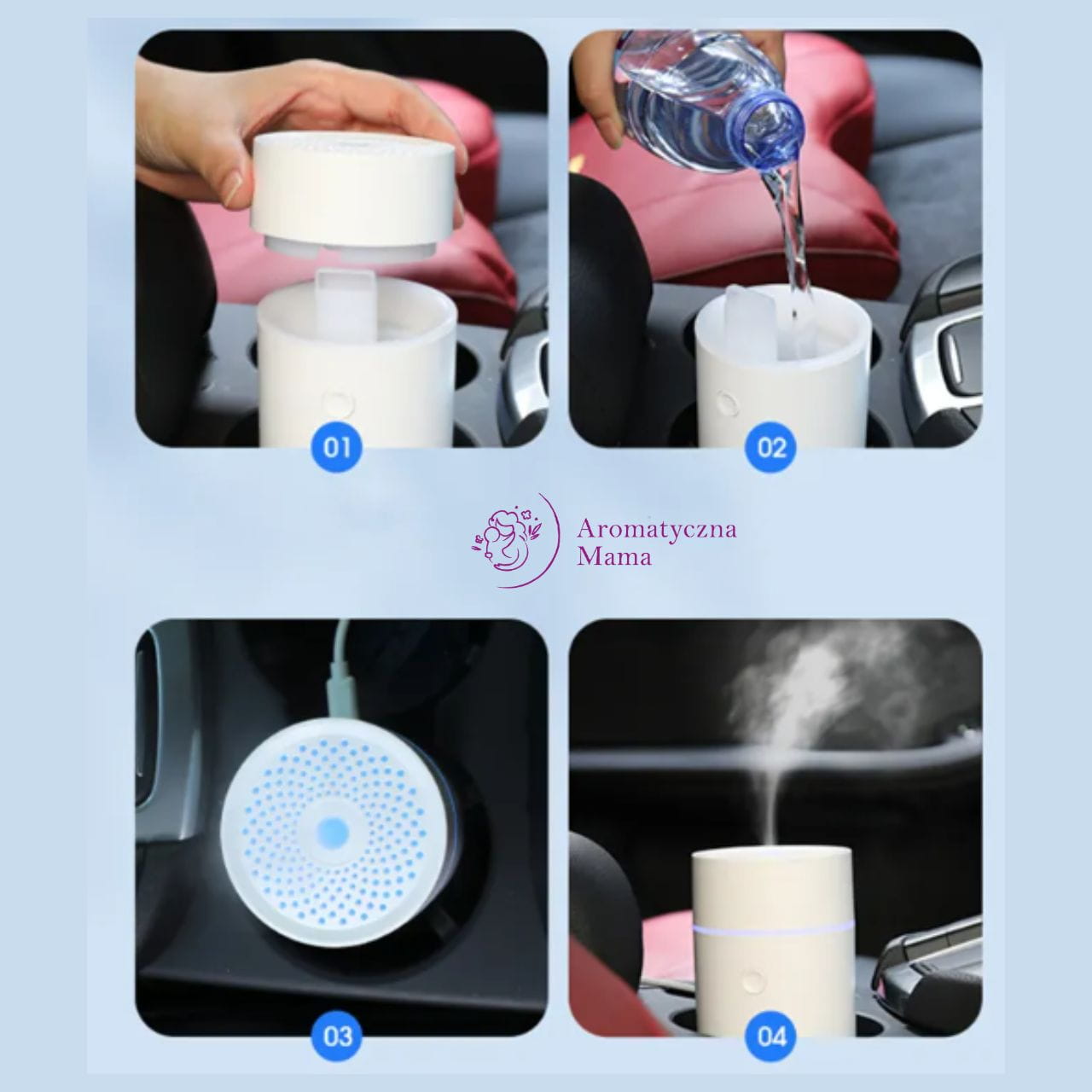 01

02

Aromatyczna
Mama

03

04